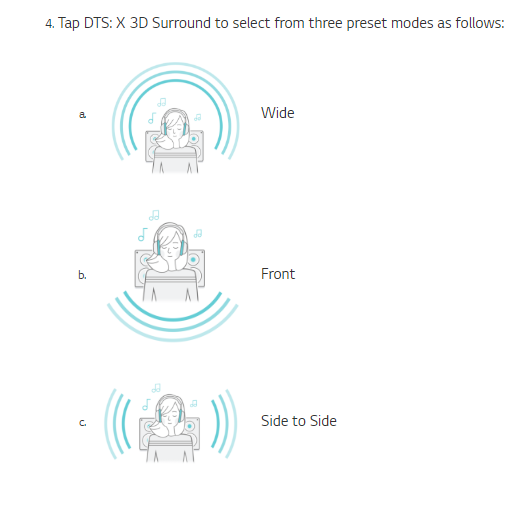 4. Tap DTS: X 3D Surround to select from three preset modes as follows:

a. Wide

b. Front

c. Side to Side